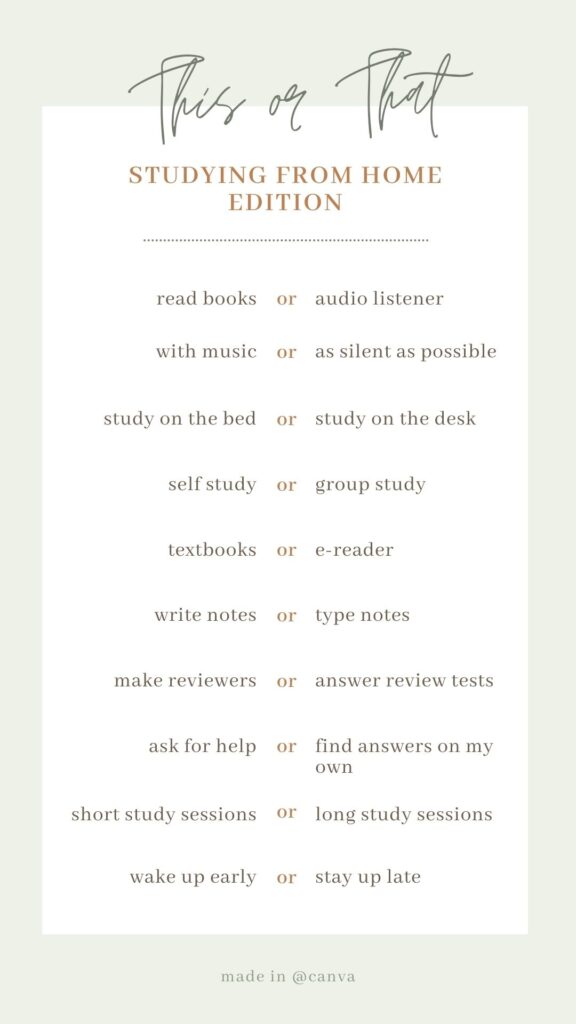 This or That

STUDYING FROM HOME EDITION

read books or audio listener

with music or as silent as possible

study on the bed or study on the desk

self study or group study

textbooks or e-reader

write notes or type notes

make reviewers or answer review tests

ask for help or find answers on my own

short study sessions or long study sessions

wake up early or stay up late

made in @canva